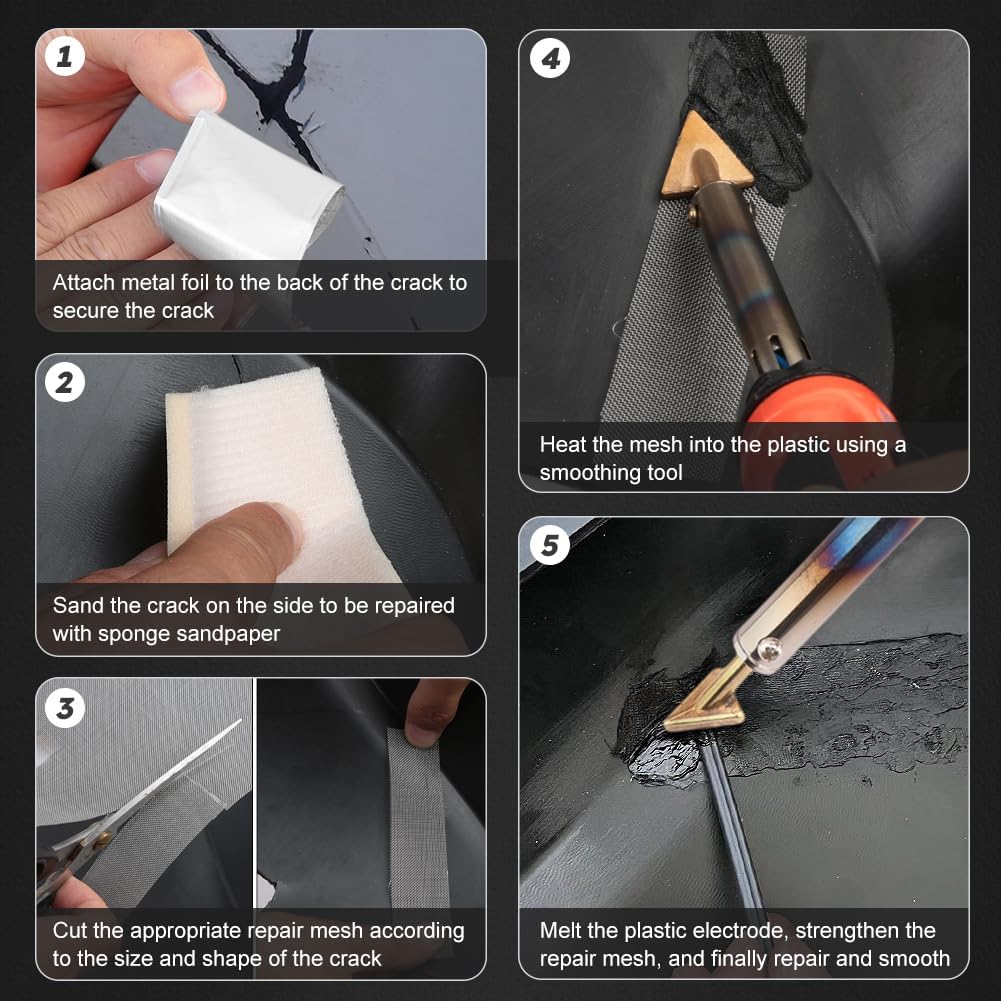 1
Attach metal foil to the back of the crack to secure the crack

2
Sand the crack on the side to be repaired with sponge sandpaper

3
Cut the appropriate repair mesh according to the size and shape of the crack

4
Heat the mesh into the plastic using a smoothing tool

5
Melt the plastic electrode, strengthen the repair mesh, and finally repair and smooth