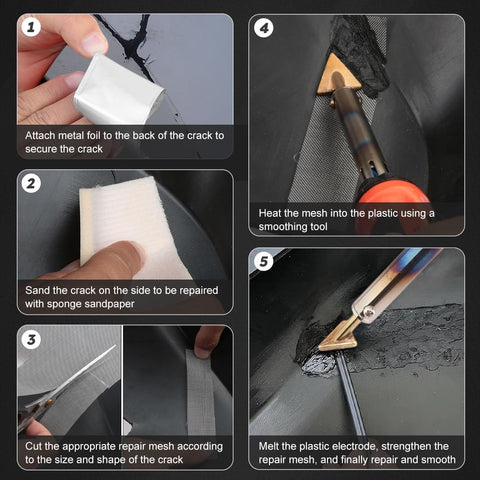 1

Attach metal foil to the back of the crack to secure the crack

2

Sand the crack on the side to be repaired with sponge sandpaper

3

Cut the appropriate repair mesh according to the size and shape of the crack

4

Heat the mesh into the plastic using a smoothing tool

5

Melt the plastic electrode, strengthen the repair mesh, and finally repair and smooth